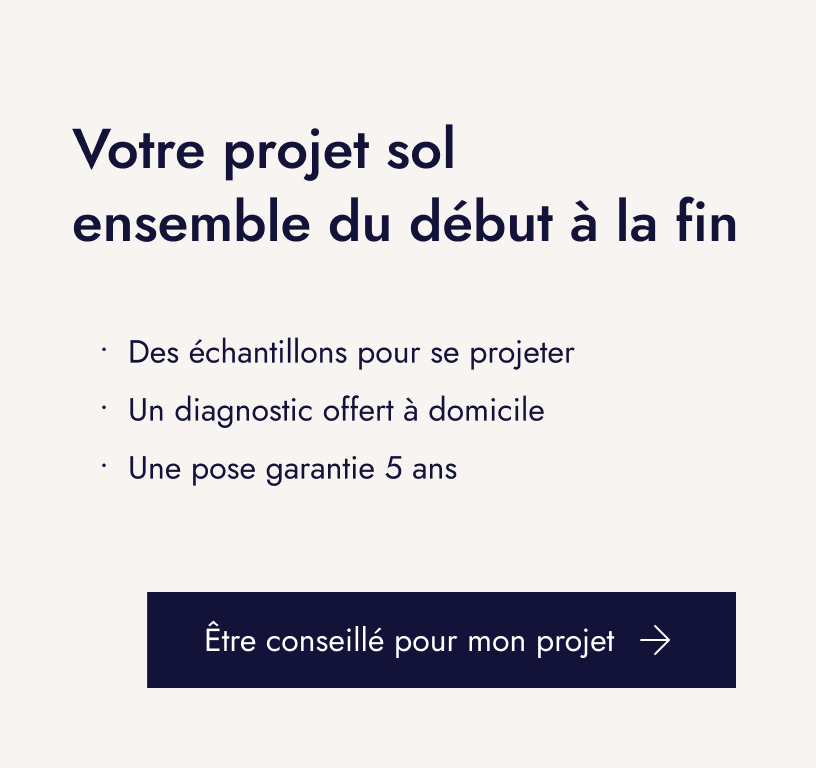 Votre projet sol
ensemble du début à la fin

• Des échantillons pour se projeter
• Un diagnostic offert à domicile
• Une pose garantie 5 ans

Être conseillé pour mon projet →